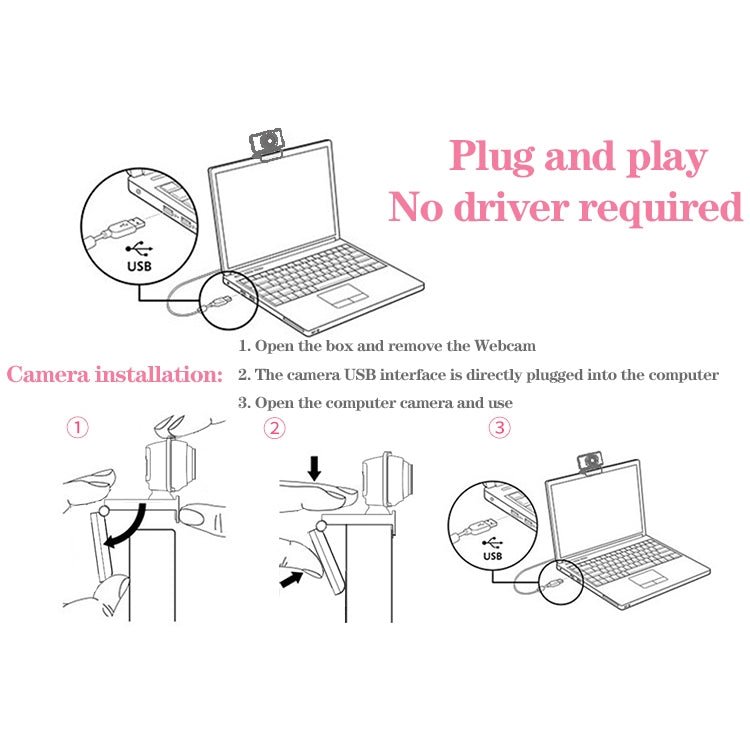 USB

Plug and play
No driver required

Camera installation:

1. Open the box and remove the Webcam

2. The camera USB interface is directly plugged into the computer

3. Open the computer camera and use

①

②

③

USB