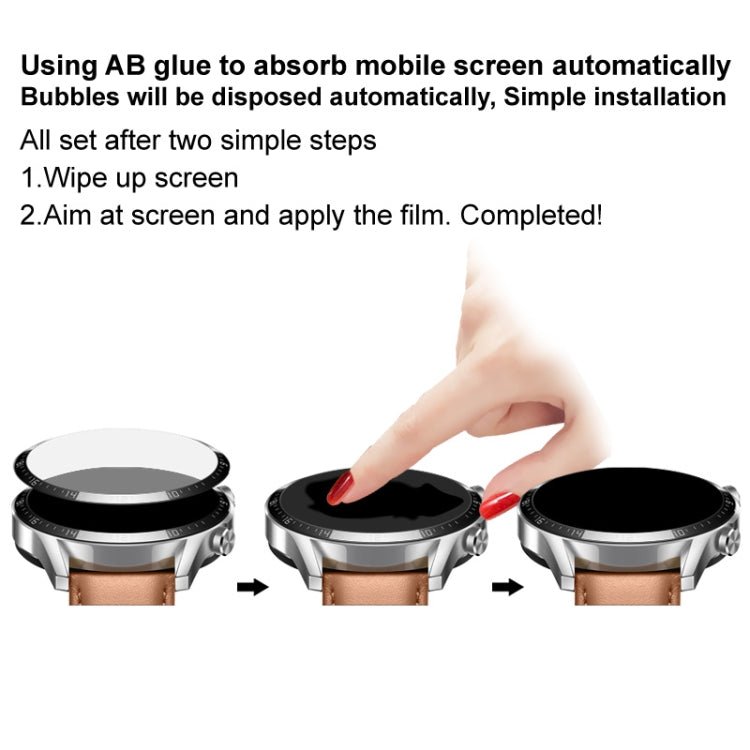 Using AB glue to absorb mobile screen automatically
Bubbles will be disposed automatically, Simple installation

All set after two simple steps
1.Wipe up screen
2.Aim at screen and apply the film. Completed!