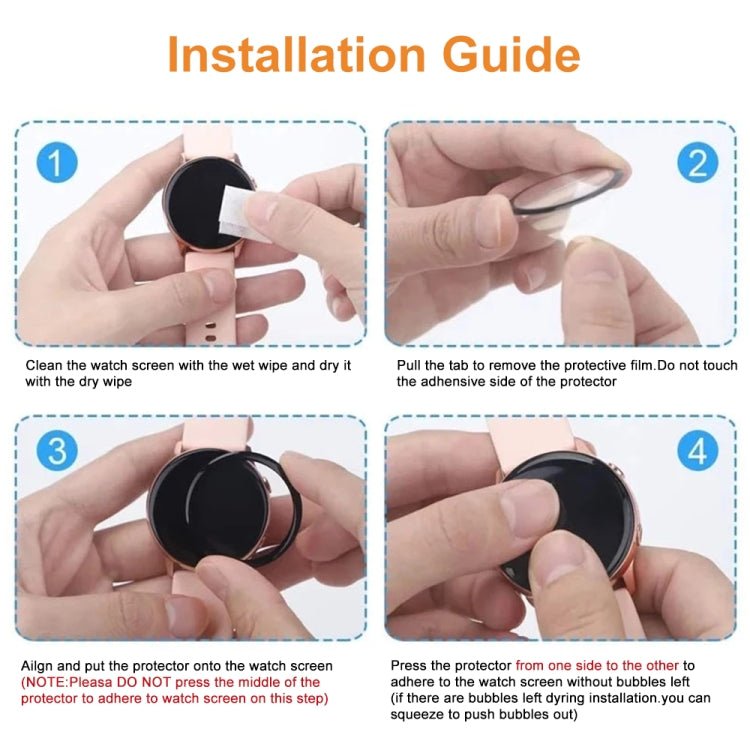 Installation Guide

1

Clean the watch screen with the wet wipe and dry it with the dry wipe

2

Pull the tab to remove the protective film.Do not touch the adhensive side of the protector

3

Ailgn and put the protector onto the watch screen (NOTE:Pleasa DO NOT press the middle of the protector to adhere to watch screen on this step)

4

Press the protector from one side to the other to adhere to the watch screen without bubbles left (if there are bubbles left dyring installation.you can squeeze to push bubbles out)